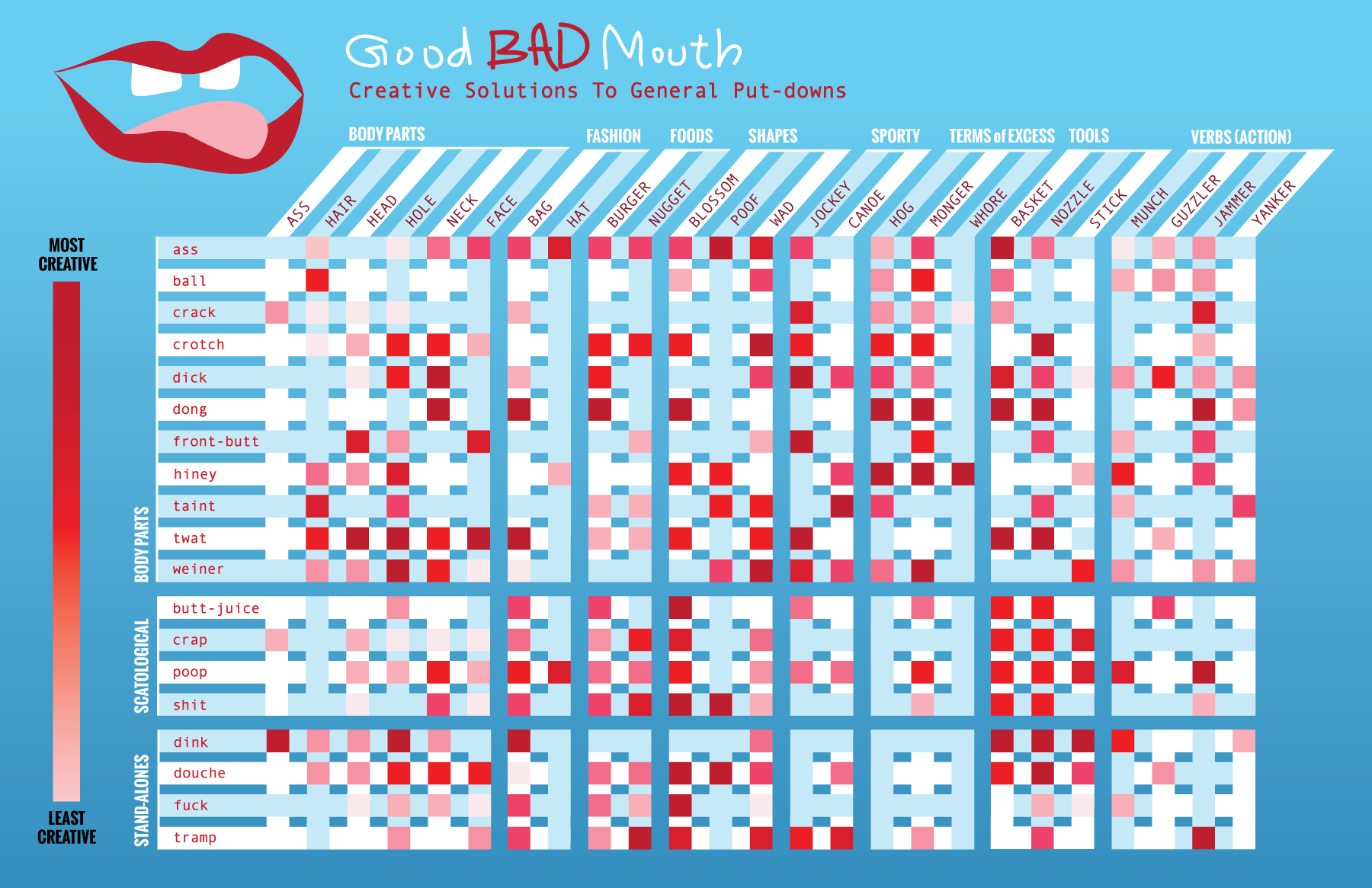 Good BAD Mouth

Creative Solutions To General Put-downs

BODY PARTS FASHION FOODS SHAPES SPORTY TERMS of EXCESS TOOLS VERBS (ACTION)

ASS HAIR HEAD HOLE NECK FACE BAG HAT BURGER NUGGET BLOSSOM POOF WAD JOCKEY CANOE HOG MONGER WHORE BASKET NOZZLE STICK MUNCH GUZZLER JAMMER YANKER

MOST CREATIVE

LEAST CREATIVE

BODY PARTS
ass
ball
crack
crotch
dick
dong
front-butt
hiney
taint
twat
weiner

SCATOLOGICAL
butt-juice
crap
poop
shit

STAND-ALONES
dink
douche
fuck
tramp