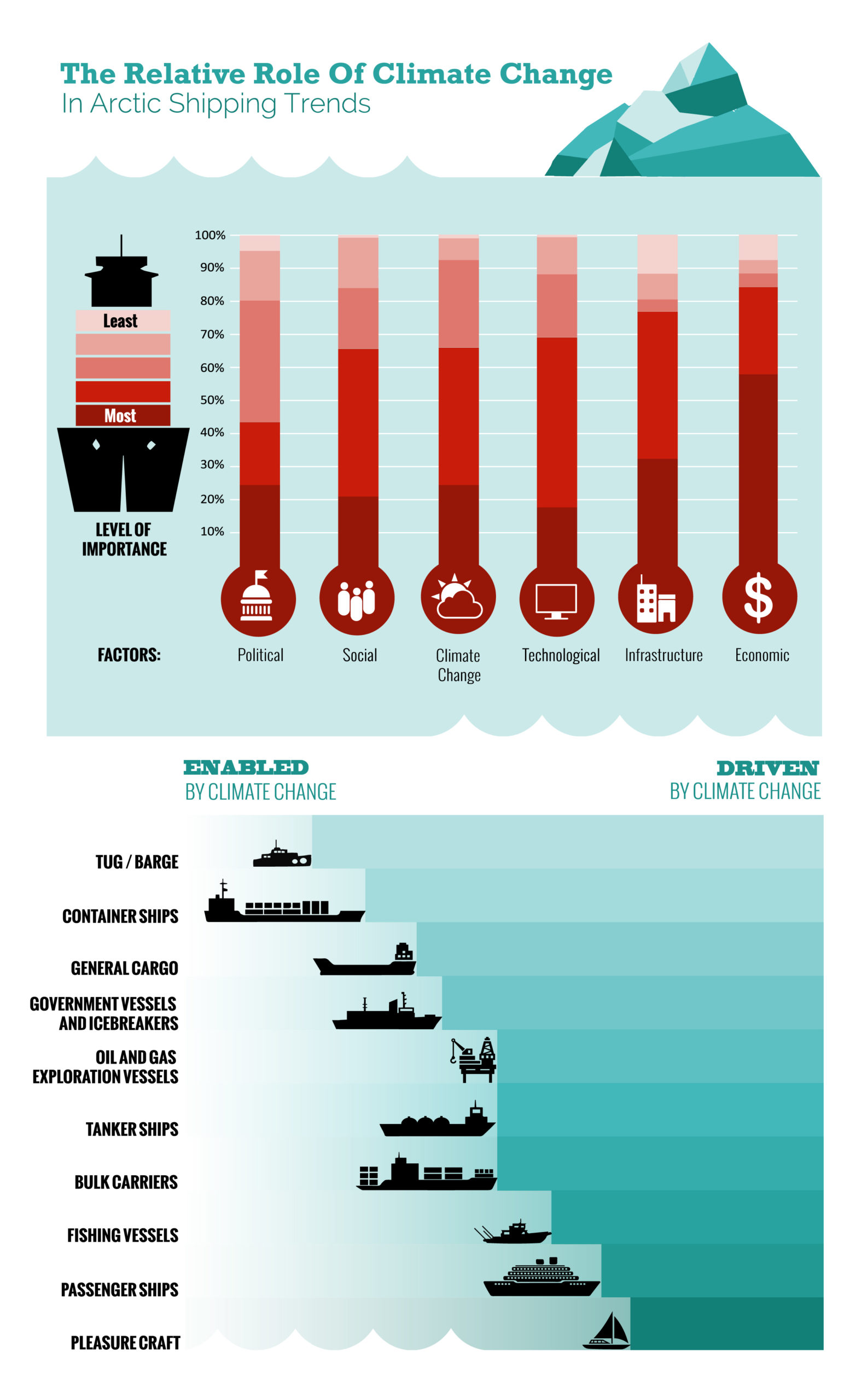 The Relative Role Of Climate Change
In Arctic Shipping Trends

Least

Most

LEVEL OF IMPORTANCE

100%
90%
80%
70%
60%
50%
40%
30%
20%
10%

FACTORS:

Political

Social

Climate Change

Technological

Infrastructure

Economic

ENABLED BY CLIMATE CHANGE

DRIVEN BY CLIMATE CHANGE

TUG / BARGE

CONTAINER SHIPS

GENERAL CARGO

GOVERNMENT VESSELS AND ICEBREAKERS

OIL AND GAS EXPLORATION VESSELS

TANKER SHIPS

BULK CARRIERS

FISHING VESSELS

PASSENGER SHIPS

PLEASURE CRAFT